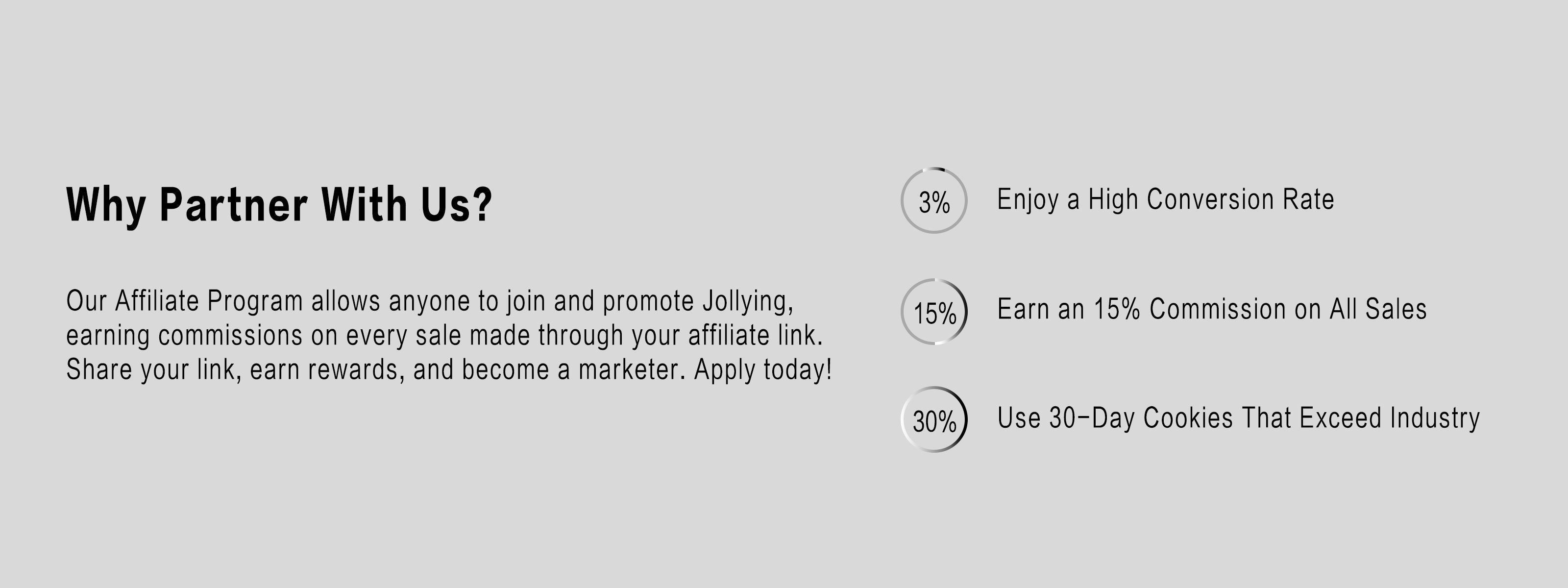 Why Partner With Us?

Our Affiliate Program allows anyone to join and promote Jollying, earning commissions on every sale made through your affiliate link. Share your link, earn rewards, and become a marketer. Apply today!

3%

Enjoy a High Conversion Rate

15%

Earn an 15% Commission on All Sales

30%

Use 30-Day Cookies That Exceed Industry